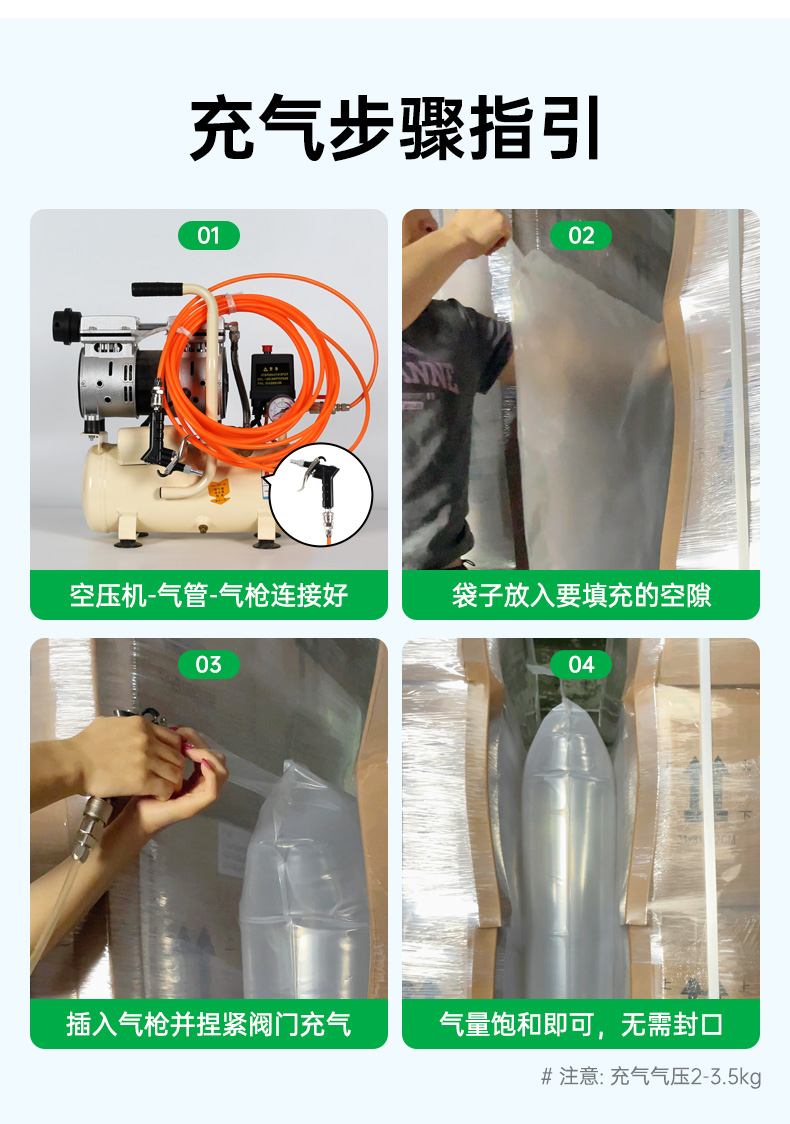 充气步骤指引

01

空压机-气管-气枪连接好

02

袋子放入要填充的空隙

03

插入气枪并捏紧阀门充气

04

气量饱和即可，无需封口

# 注意: 充气气压2-3.5kg