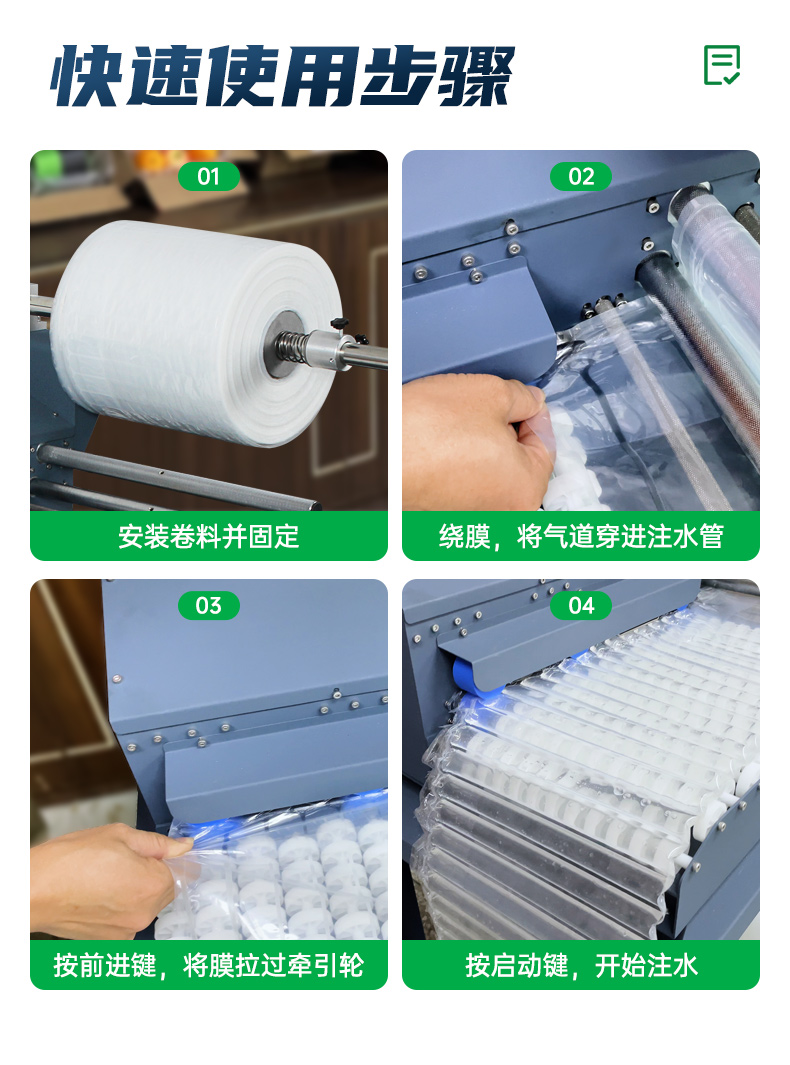 快速使用步骤

01
安装卷料并固定

02
绕膜，将气道穿进注水管

03
按前进键，将膜拉过牵引轮

04
按启动键，开始注水